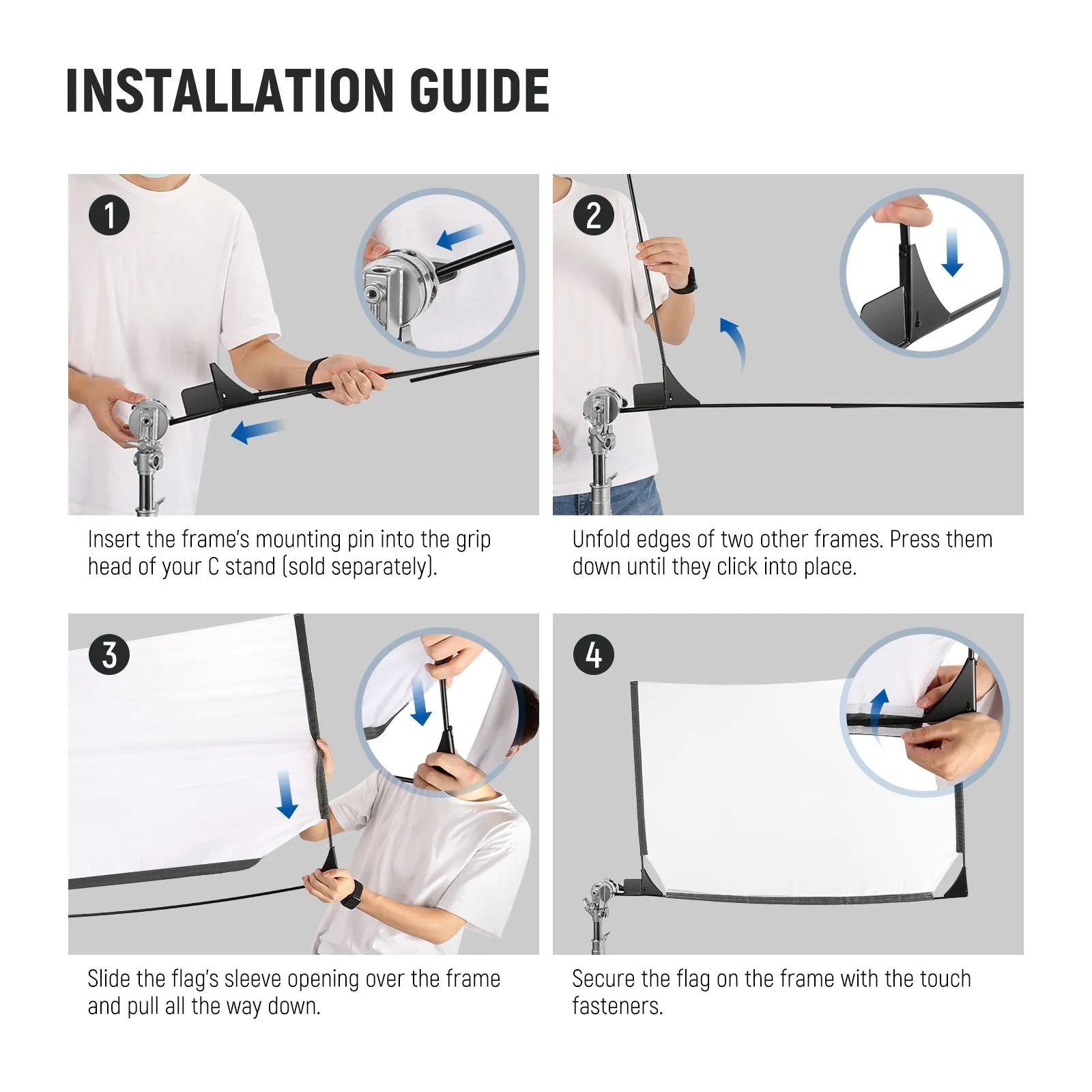 INSTALLATION GUIDE

1

Insert the frame's mounting pin into the grip head of your C stand (sold separately).

2

Unfold edges of two other frames. Press them down until they click into place.

3

Slide the flag's sleeve opening over the frame and pull all the way down.

4

Secure the flag on the frame with the touch fasteners.